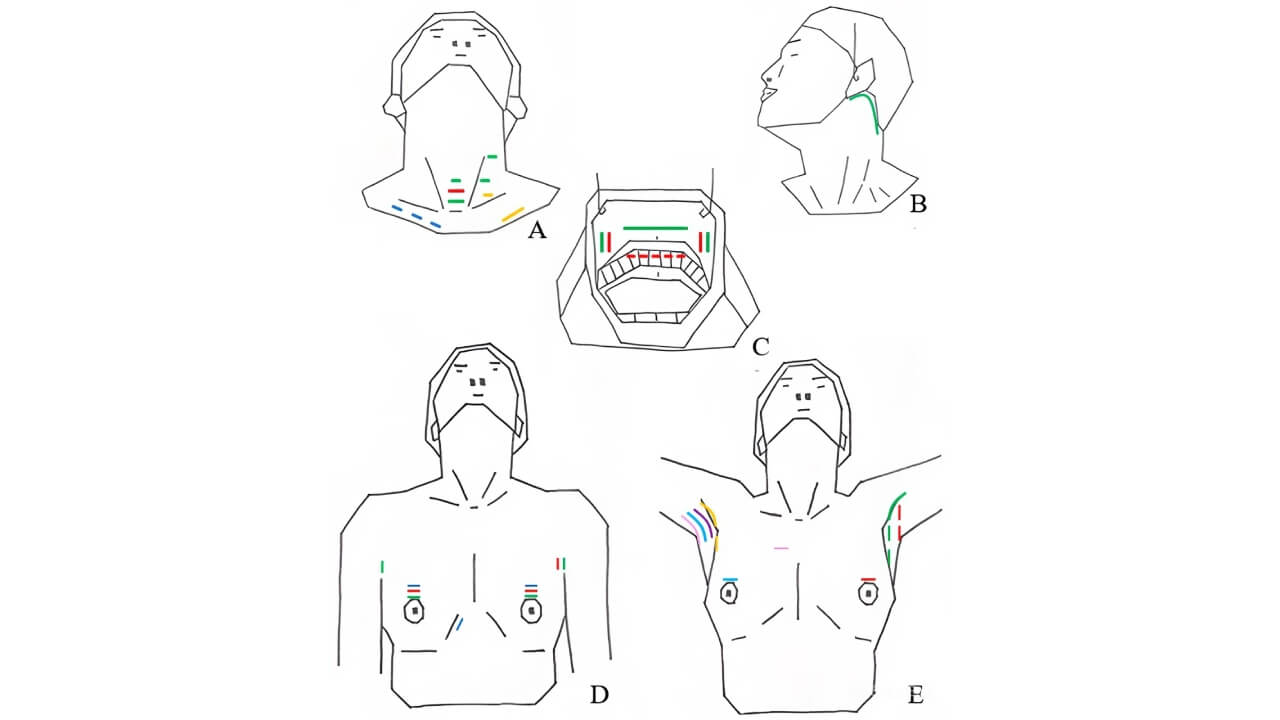 A

B

C

D

E